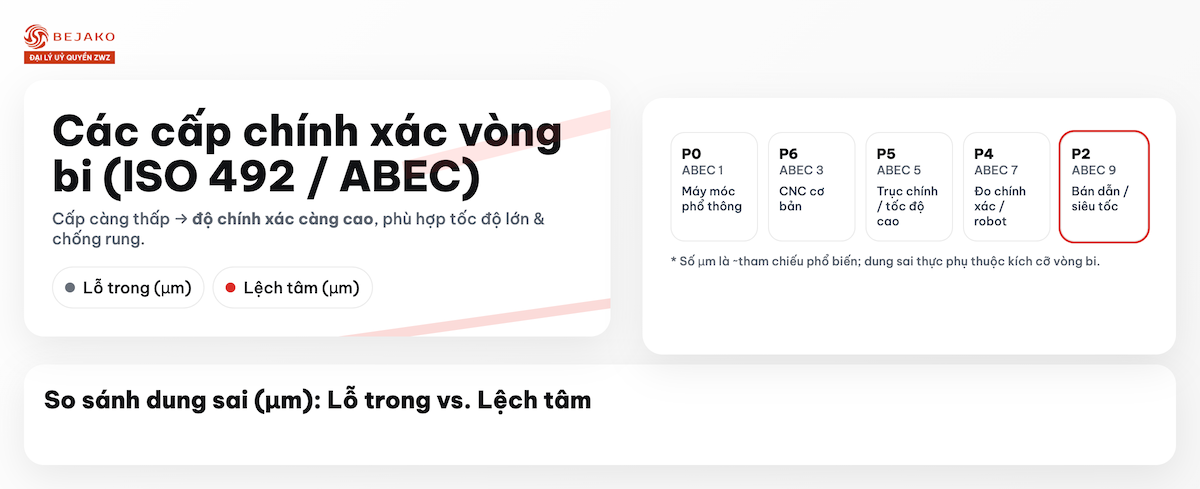 BEJAKO
ĐẠI LÝ UỶ QUYỀN ZWZ

Các cấp chính xác vòng bi (ISO 492 / ABEC)

Cấp càng thấp → độ chính xác càng cao, phù hợp tốc độ lớn & chống rung.

• Lỗ trong (µm)
• Lệch tâm (µm)

P0
ABEC 1
Máy móc phổ thông

P6
ABEC 3
CNC cơ bản

P5
ABEC 5
Trục chính / tốc độ cao

P4
ABEC 7
Đo chính xác / robot

P2
ABEC 9
Bán dẫn / siêu tốc

* Số µm là ~tham chiếu phổ biến; dung sai thực phụ thuộc kích cỡ vòng bi.

So sánh dung sai (µm): Lỗ trong vs. Lệch tâm